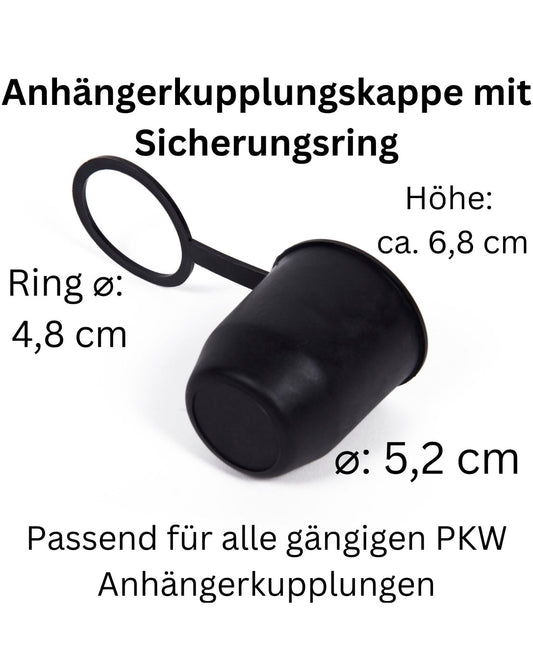 Anhängerkupplungskappe mit Sicherungsring

Höhe: ca. 6,8 cm

Ring ø: 4,8 cm

ø: 5,2 cm

Passend für alle gängigen PKW Anhängerkupplungen