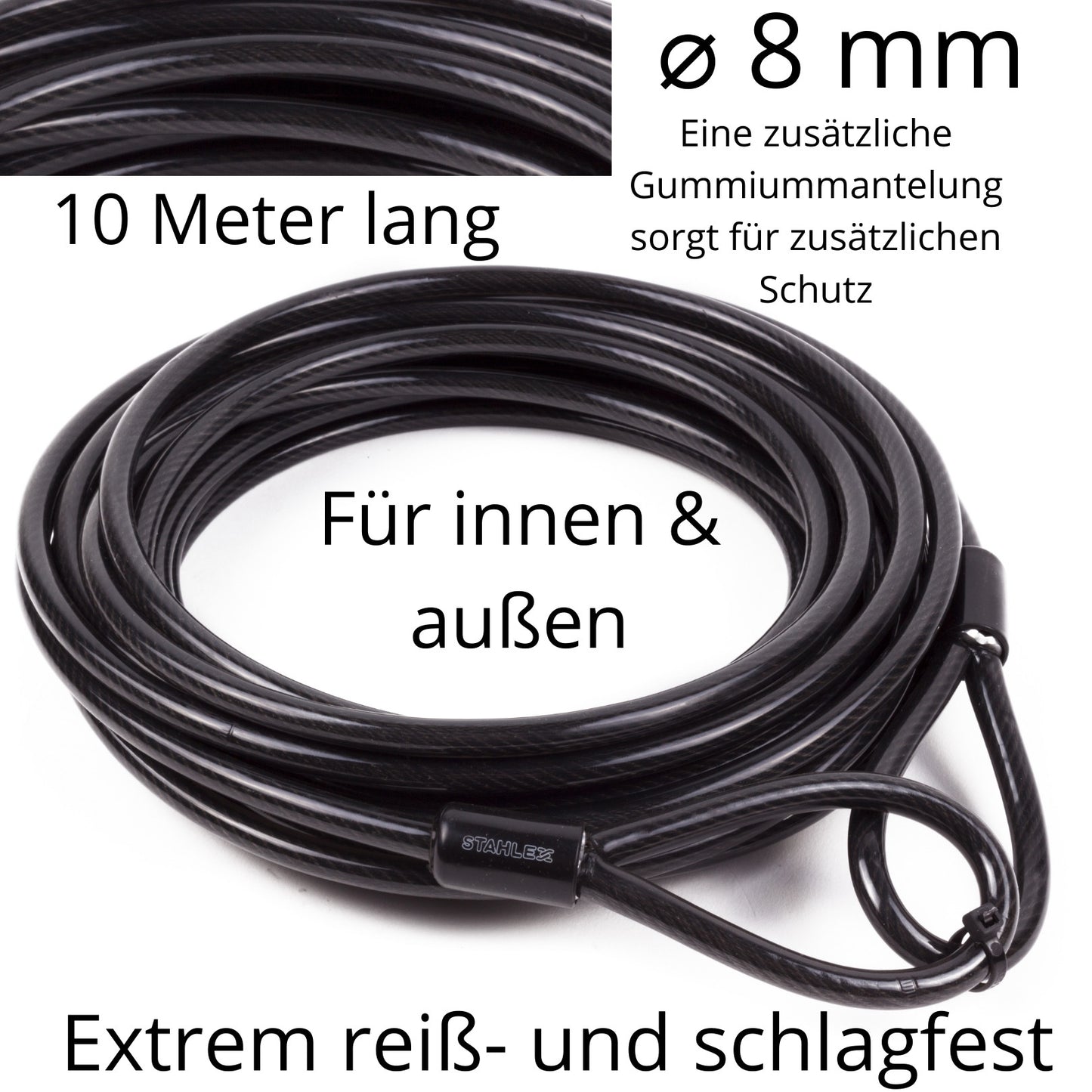 ø 8 mm

Eine zusätzliche Gummiummantelung sorgt für zusätzlichen Schutz

10 Meter lang

Für innen & außen

STAHLEX

Extrem reiß- und schlagfest