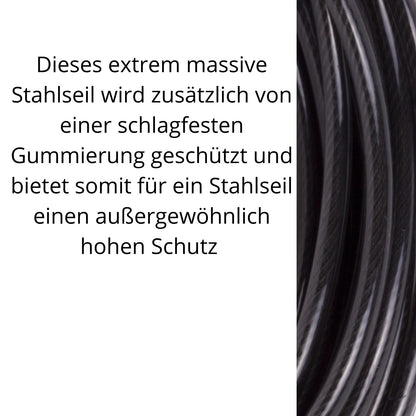 Dieses extrem massive Stahlseil wird zusätzlich von einer schlagfesten Gummierung geschützt und bietet somit für ein Stahlseil einen außergewöhnlich hohen Schutz