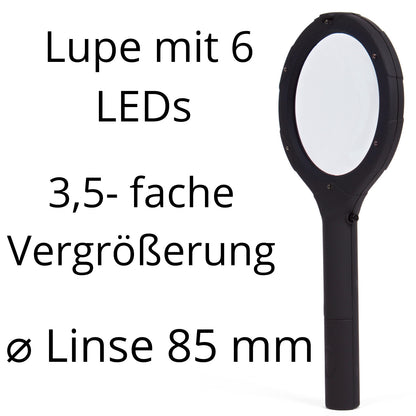 Lupe mit 6 LEDs

3,5- fache Vergrößerung

ø Linse 85 mm