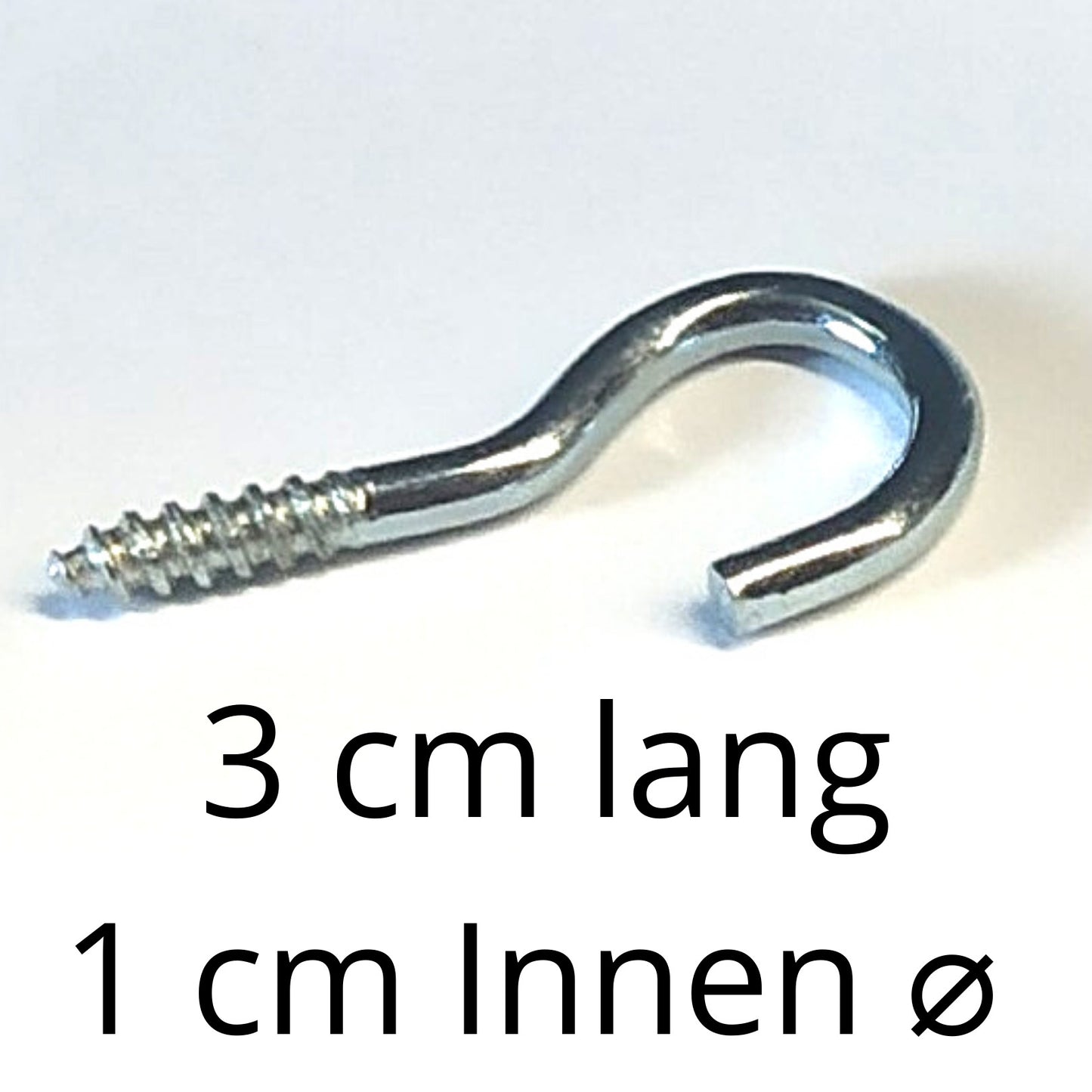 3 cm lang
1 cm Innen ø