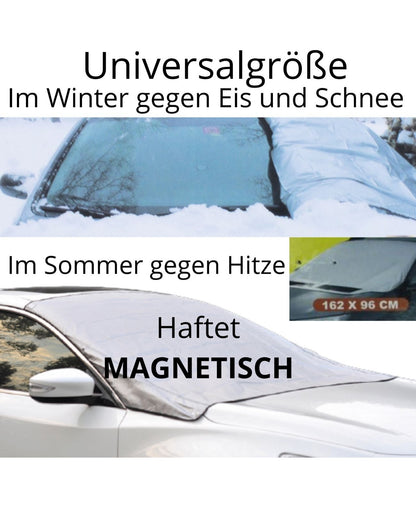 Universalgröße
Im Winter gegen Eis und Schnee

Im Sommer gegen Hitze

162 X 96 CM

Haftet
MAGNETISCH