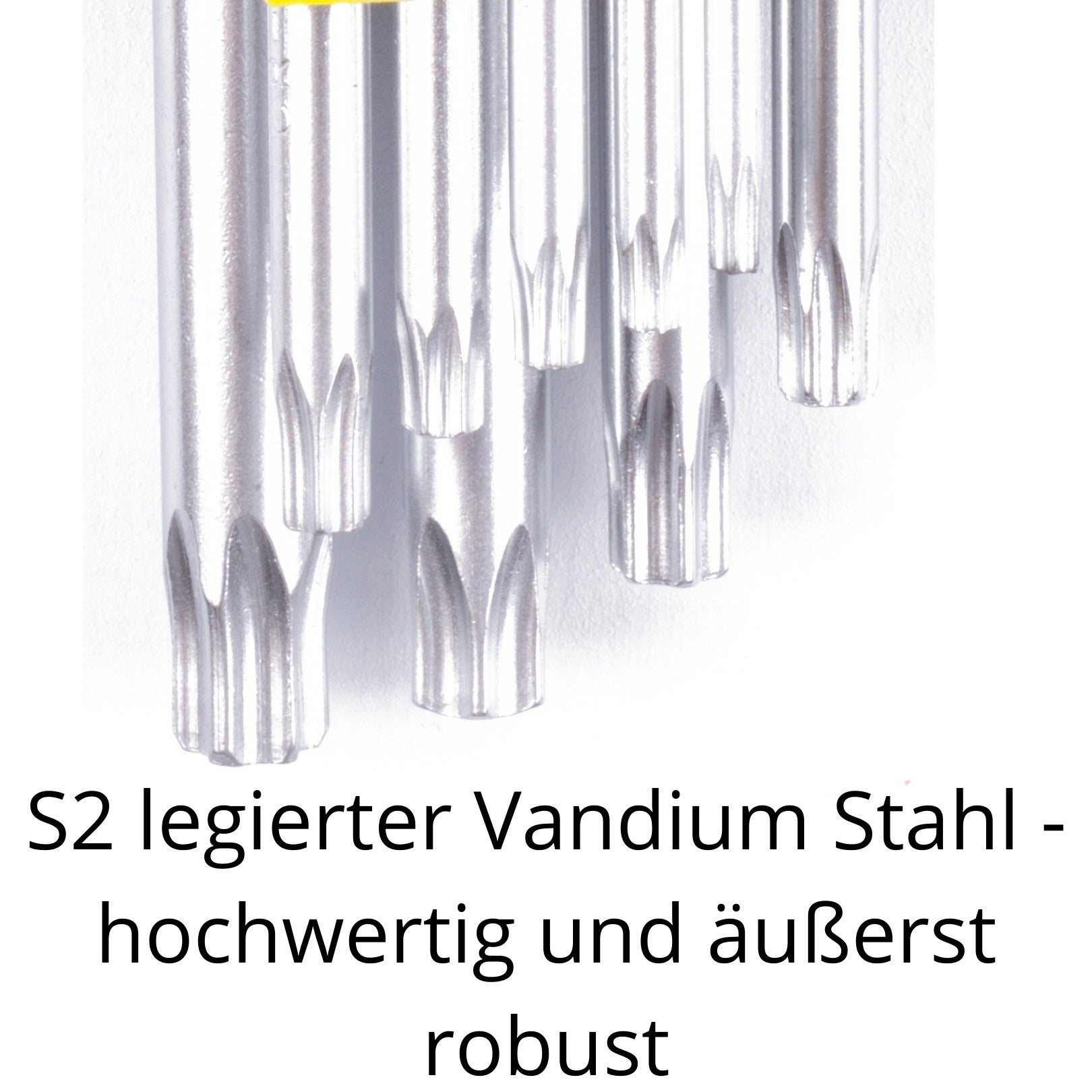 S2 legierter Vandium Stahl - hochwertig und äußerst robust