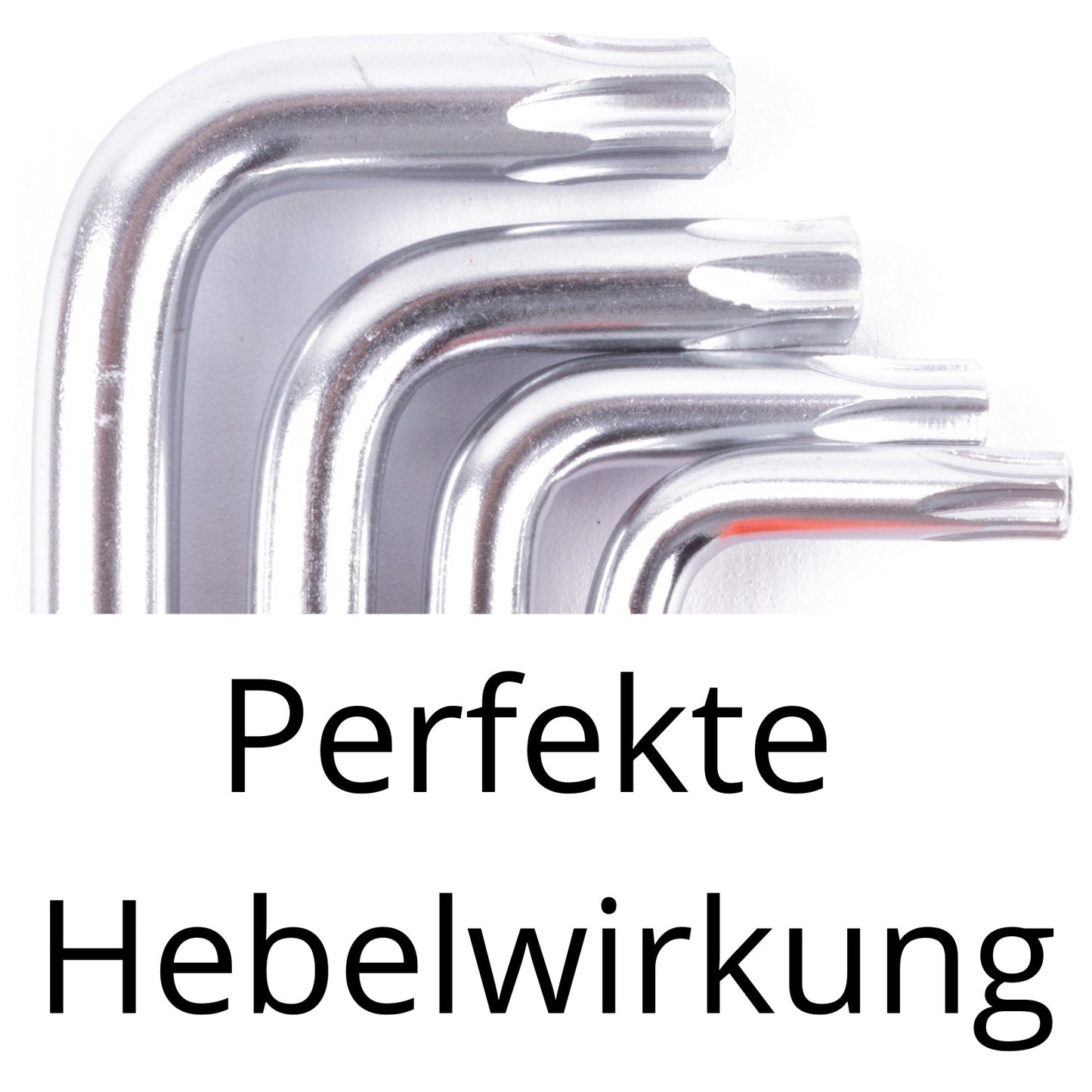 Perfekte
Hebelwirkung