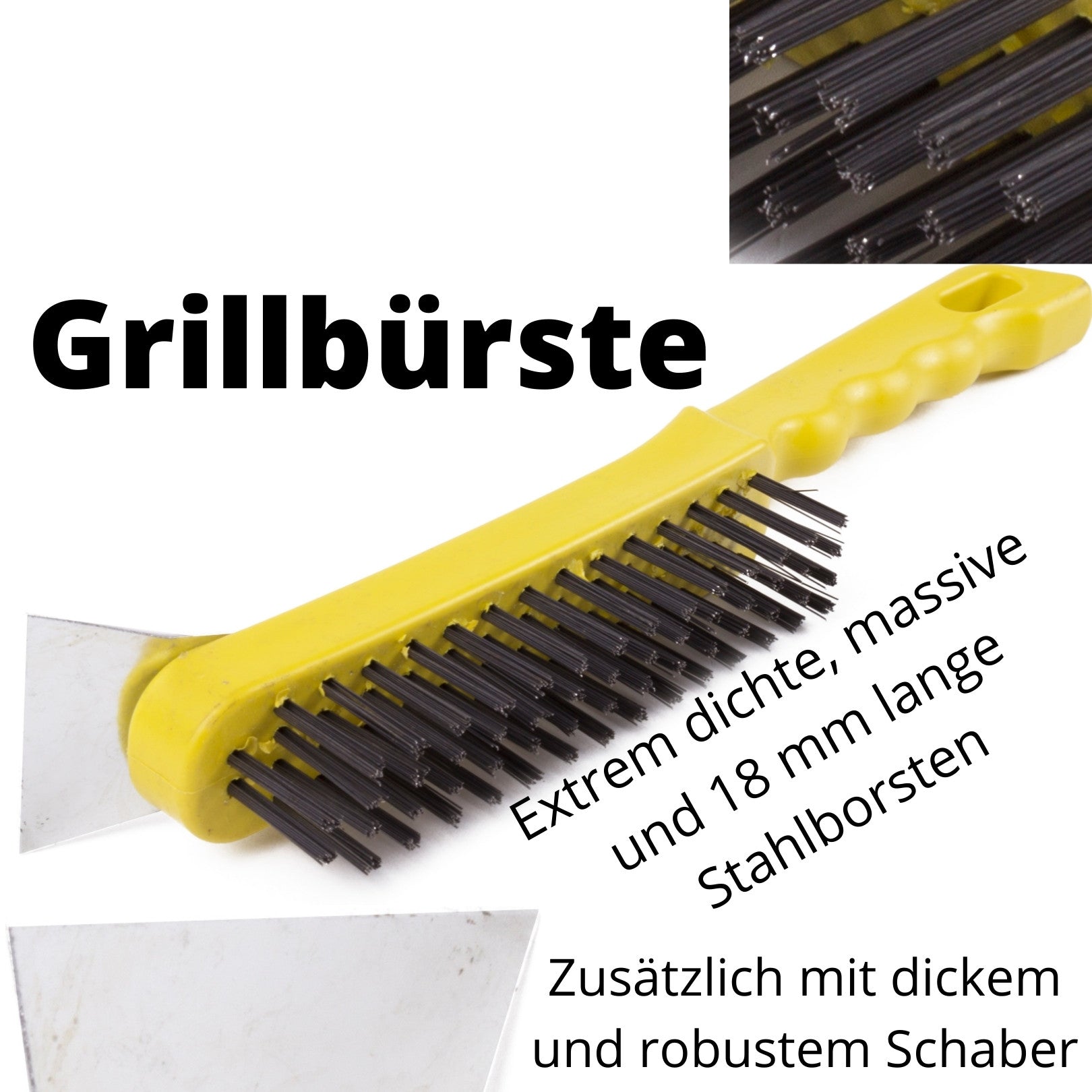 Grillbürste

Extrem dichte, massive und 18 mm lange Stahlborsten

Zusätzlich mit dickem und robustem Schaber