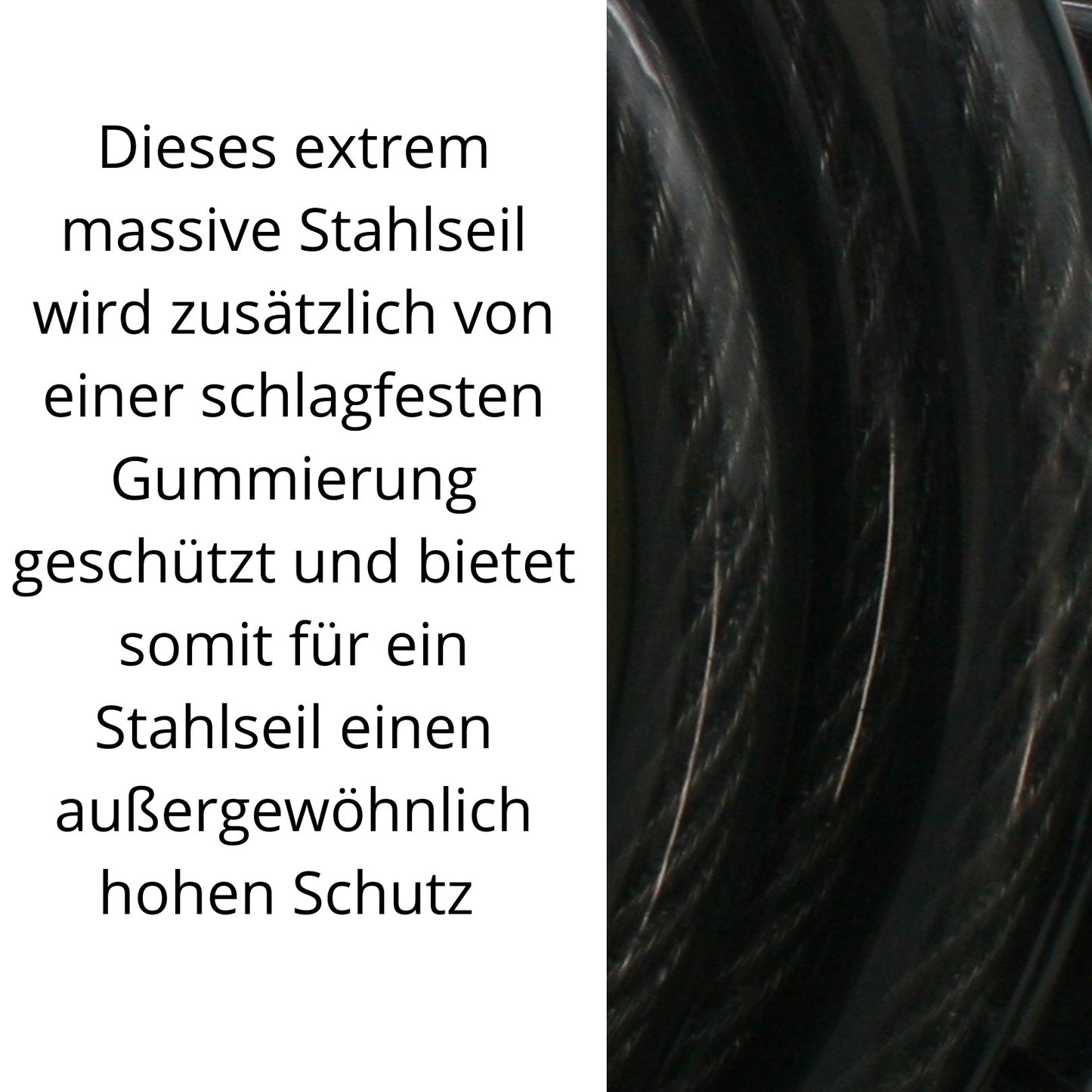 Dieses extrem massive Stahlseil wird zusätzlich von einer schlagfesten Gummierung geschützt und bietet somit für ein Stahlseil einen außergewöhnlich hohen Schutz