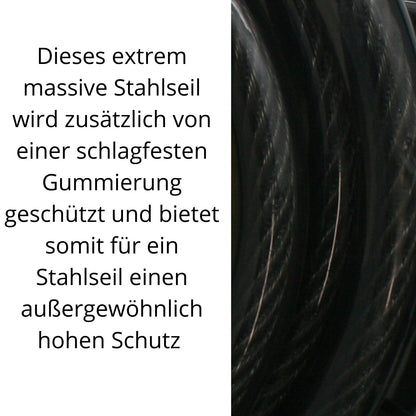 Dieses extrem massive Stahlseil wird zusätzlich von einer schlagfesten Gummierung geschützt und bietet somit für ein Stahlseil einen außergewöhnlich hohen Schutz