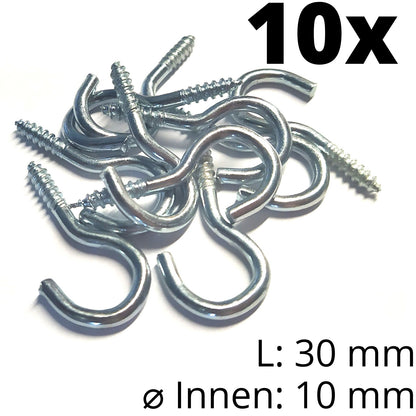 10x

L: 30 mm
ø Innen: 10 mm