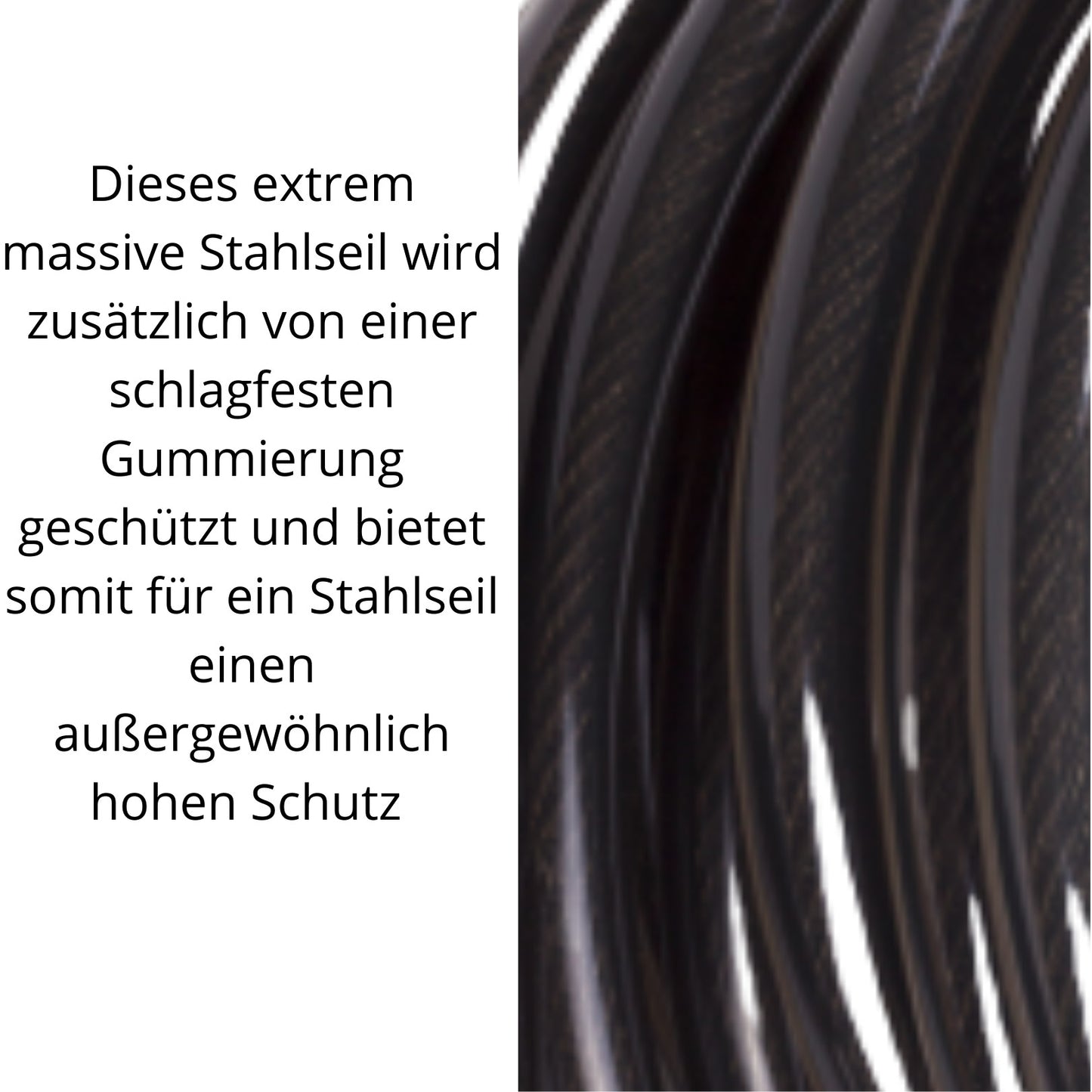 Dieses extrem massive Stahlseil wird zusätzlich von einer schlagfesten Gummierung geschützt und bietet somit für ein Stahlseil einen außergewöhnlich hohen Schutz