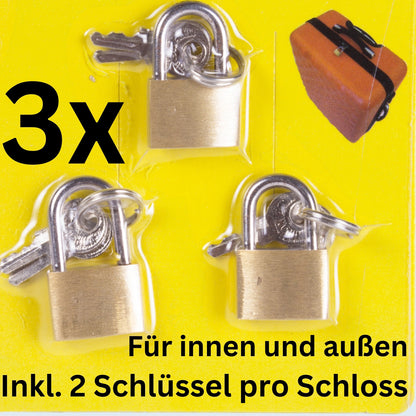 3x

Für innen und außen
Inkl. 2 Schlüssel pro Schloss