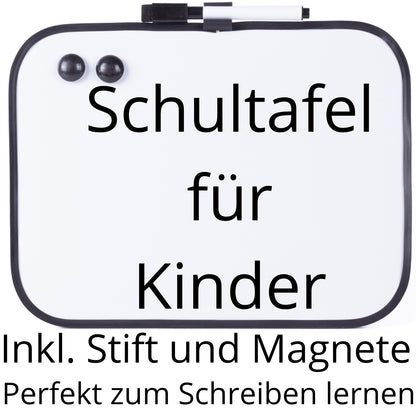 Schultafel
für
Kinder

Inkl. Stift und Magnete
Perfekt zum Schreiben lernen