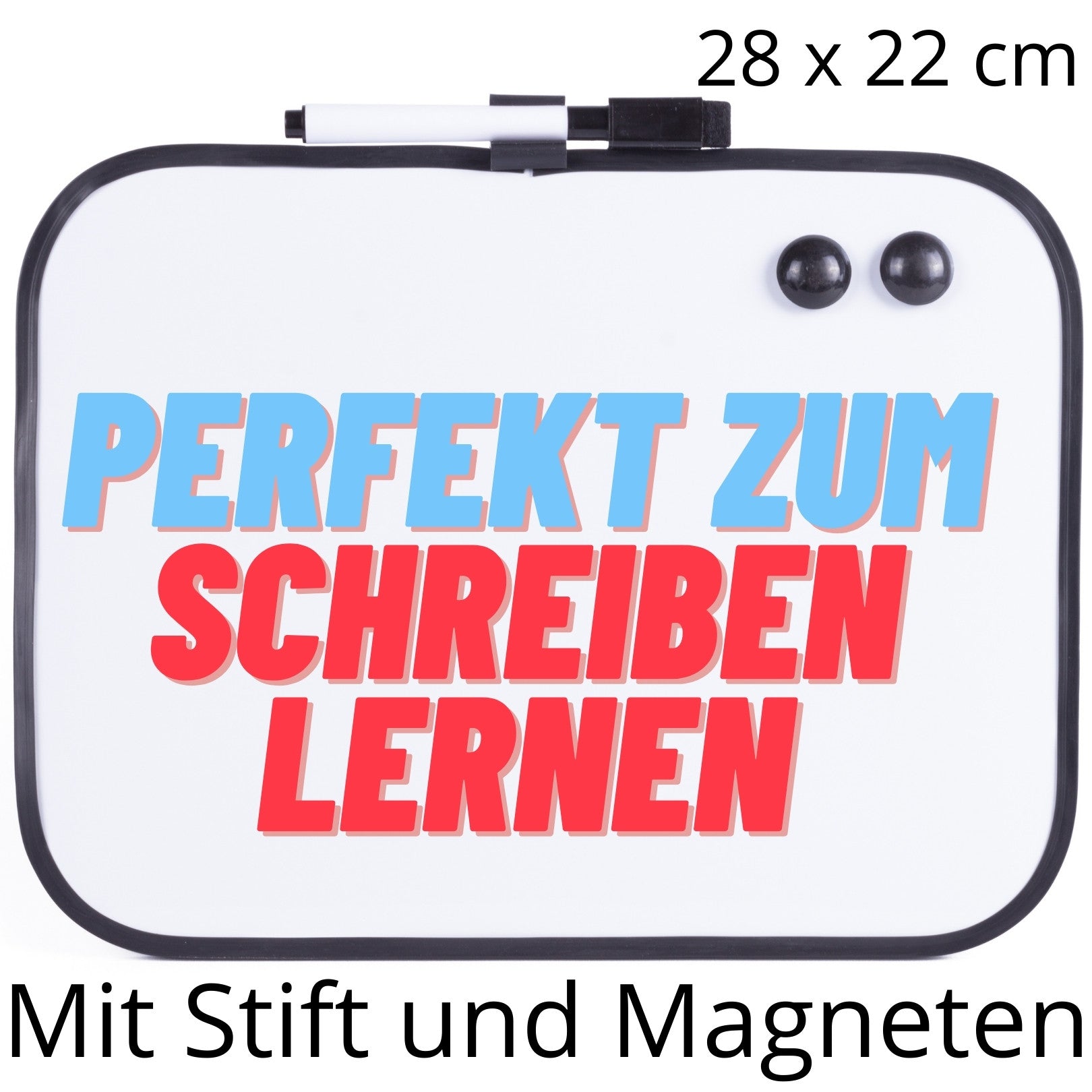 28 x 22 cm

PERFEKT ZUM
SCHREIBEN
LERNEN

Mit Stift und Magneten