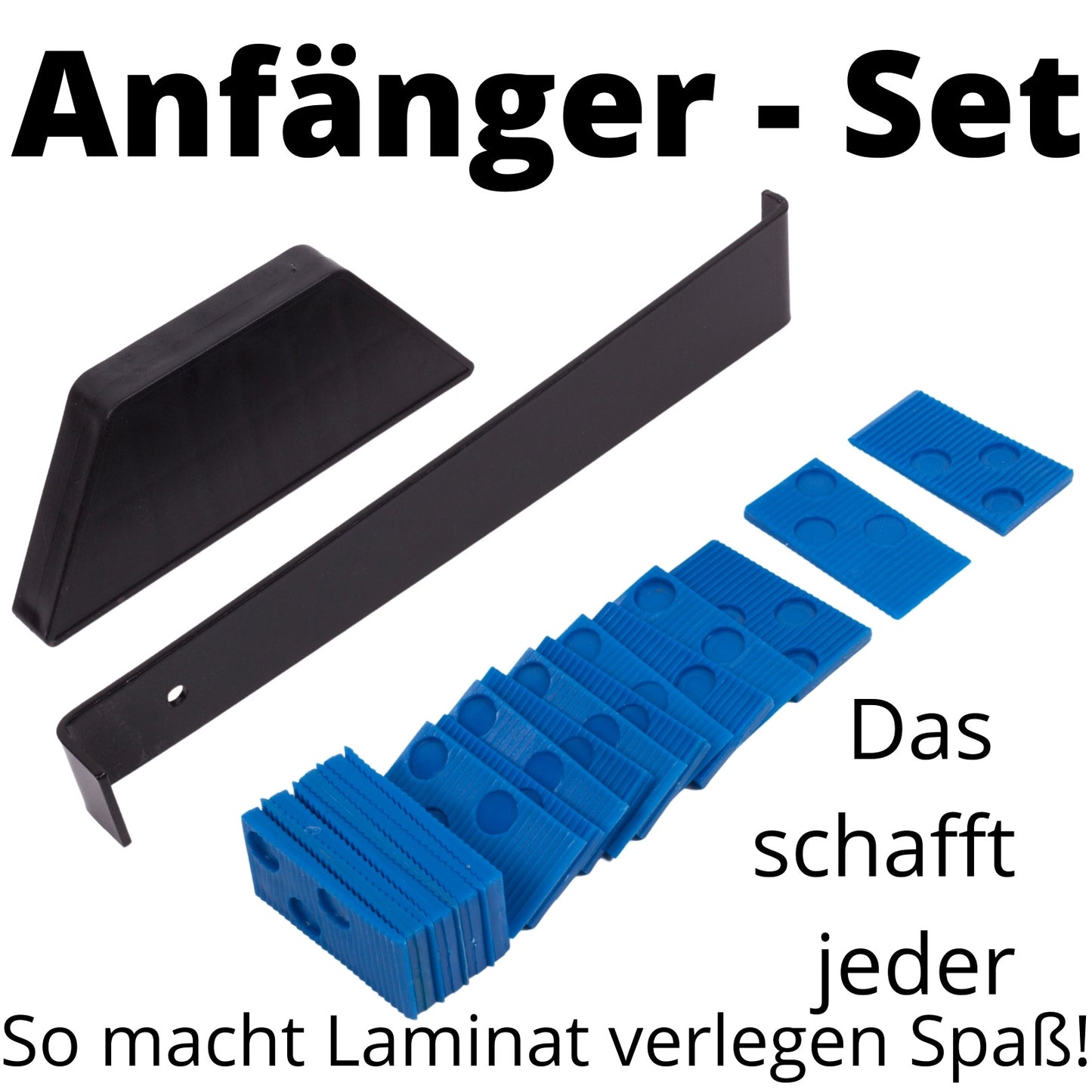 Anfänger - Set

Das schafft jeder

So macht Laminat verlegen Spaß!